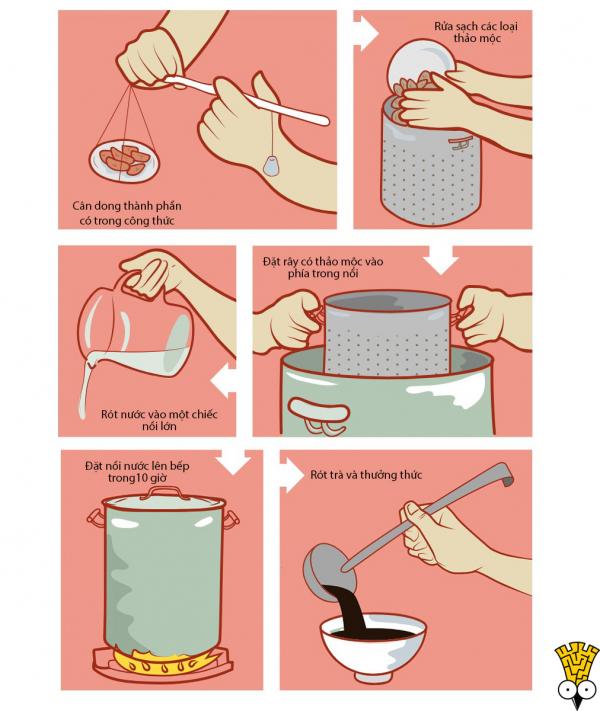 Cân đong thành phần có trong công thức

Rửa sạch các loại thảo mộc

Đặt rây có thảo mộc vào phía trong nồi

Rót nước vào một chiếc nồi lớn

Đặt nồi nước lên bếp trong10 giờ

Rót trà và thưởng thức